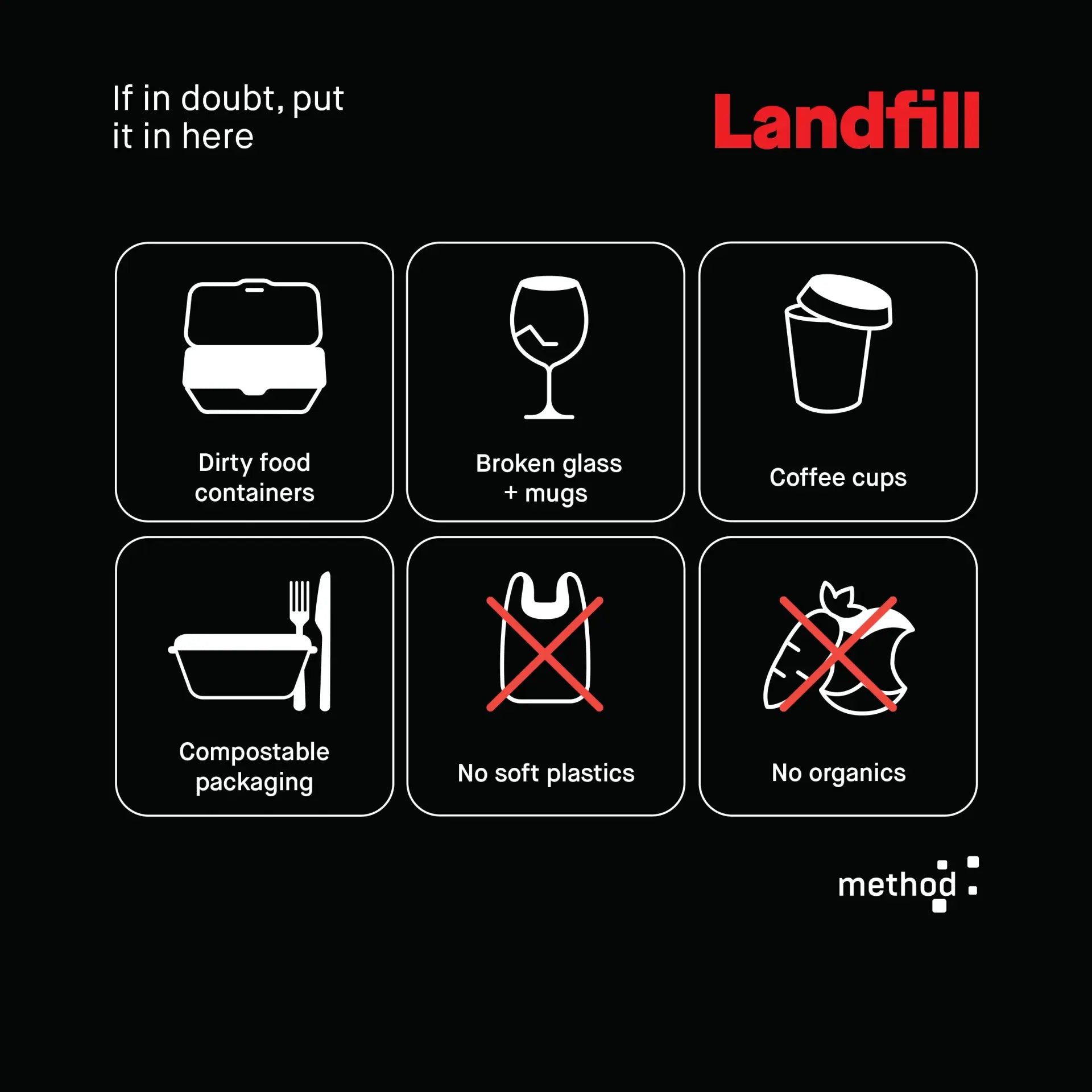 If in doubt, put it in here

Landfill

Dirty food containers

Broken glass + mugs

Coffee cups

Compostable packaging

No soft plastics

No organics

method